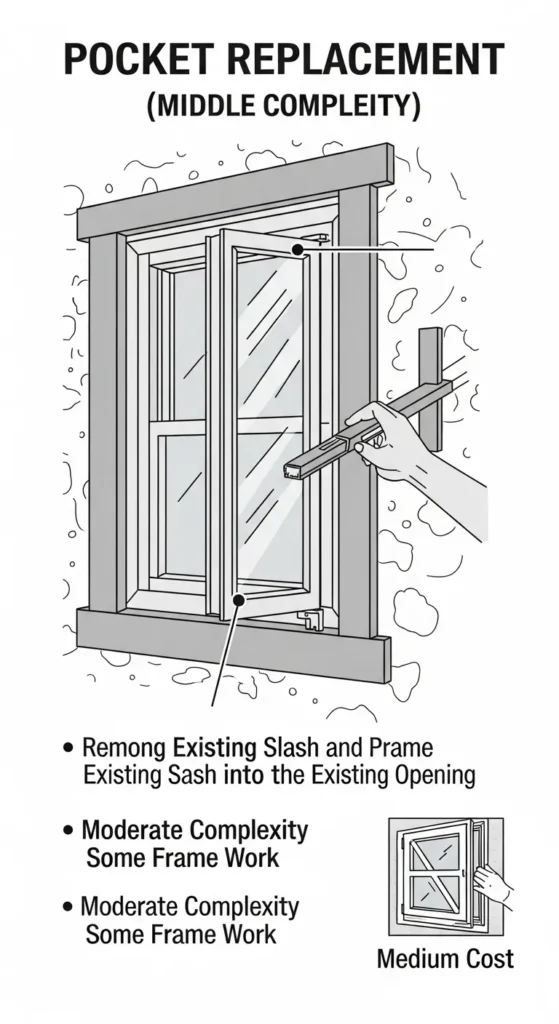 POCKET REPLACEMENT
(MIDDLE COMPLEITY)

• Remong Existing Slash and Prame Existing Sash into the Existing Opening

• Moderate Complexity Some Frame Work

• Moderate Complexity Some Frame Work

Medium Cost